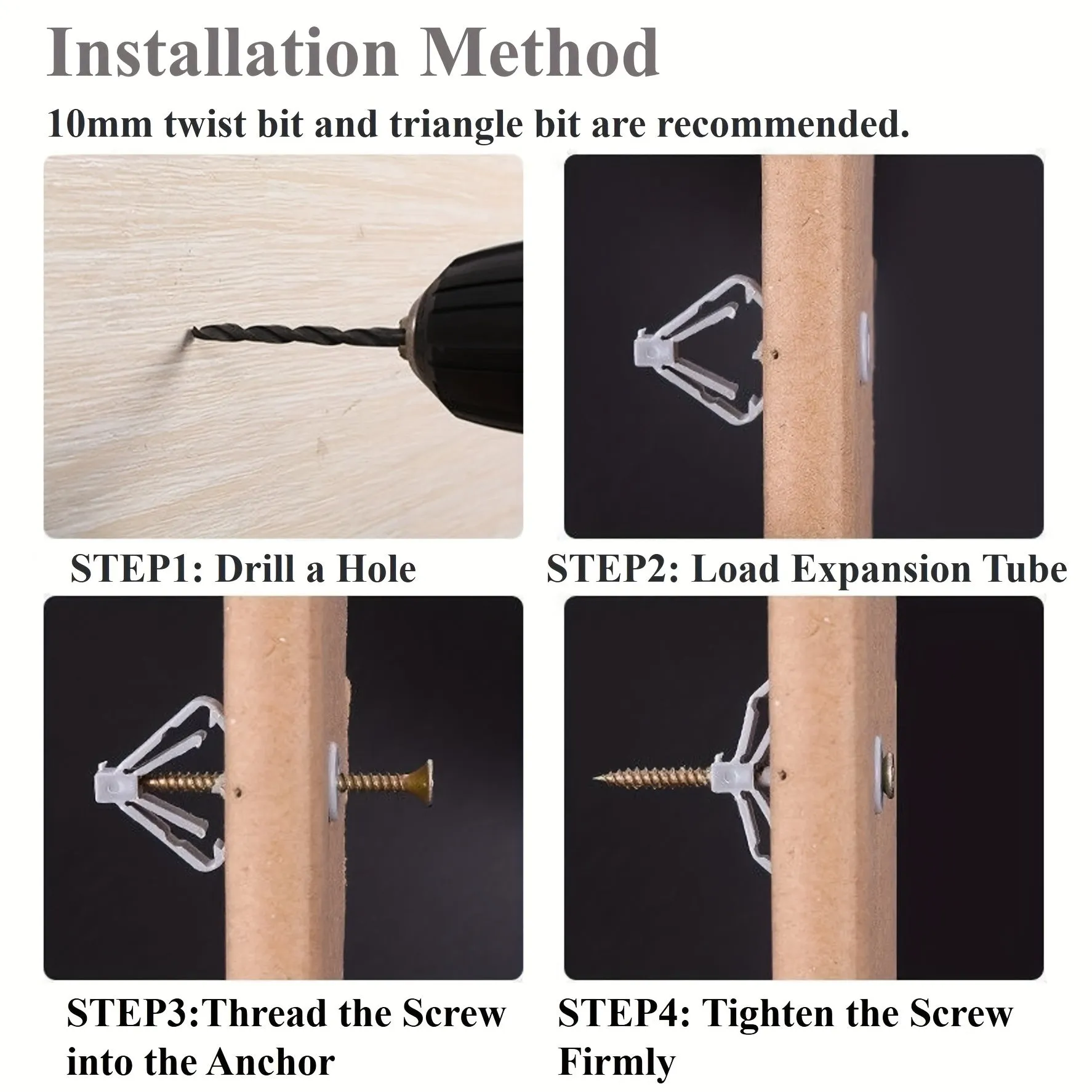 Installation Method

10mm twist bit and triangle bit are recommended.

STEP1: Drill a Hole

STEP2: Load Expansion Tube

STEP3:Thread the Screw into the Anchor

STEP4: Tighten the Screw Firmly