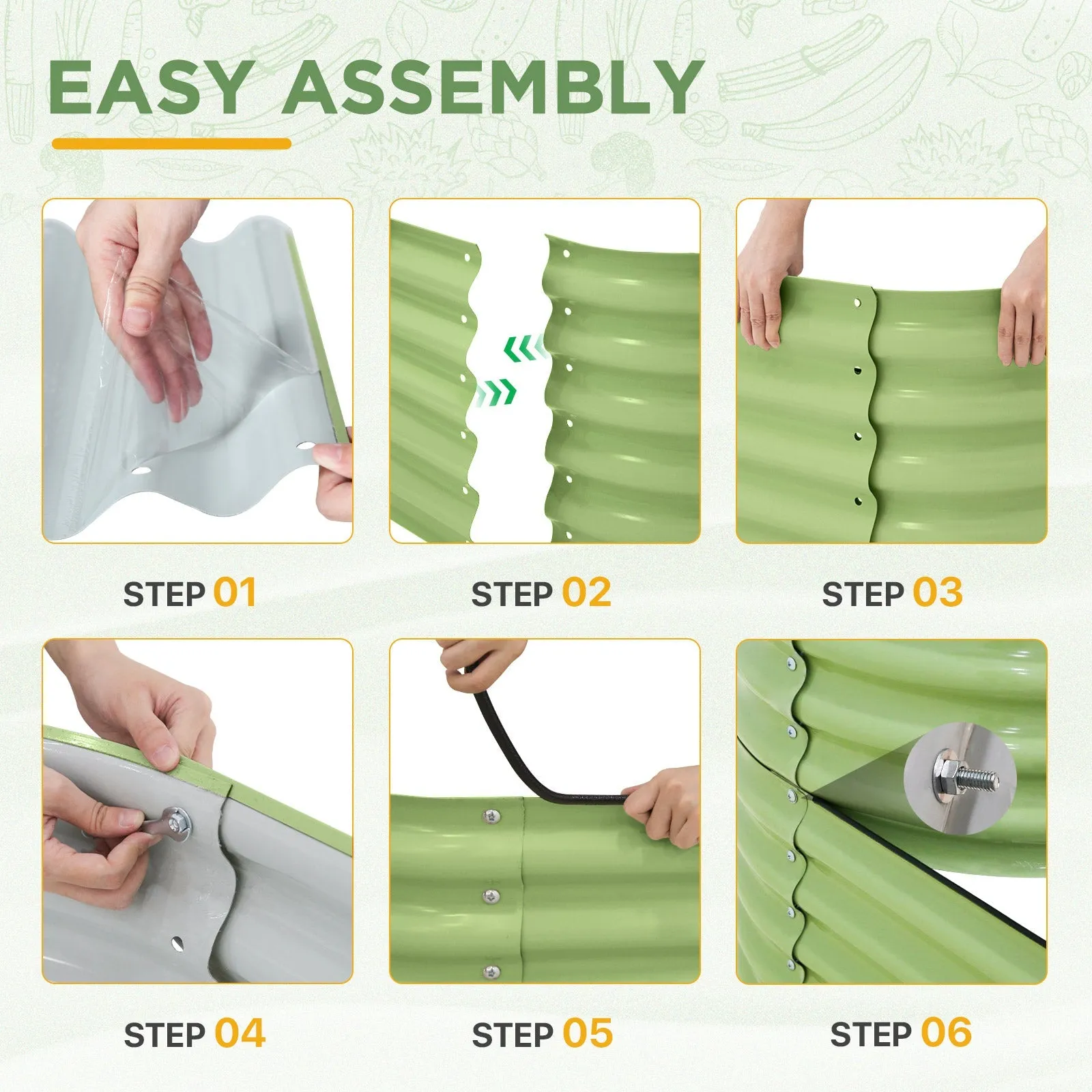 EASY ASSEMBLY

STEP 01

STEP 02

STEP 03

STEP 04

STEP 05

STEP 06